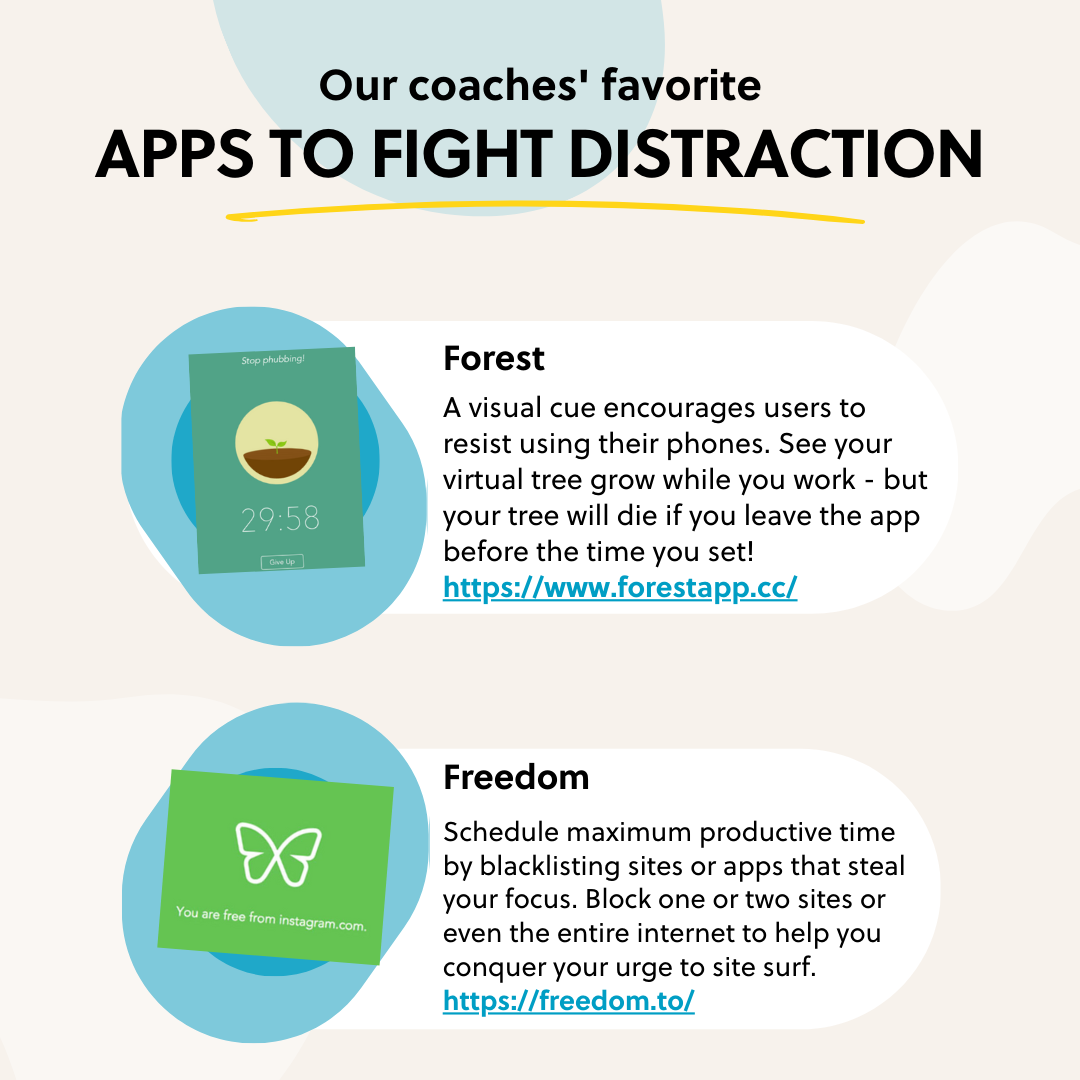 Our coaches' favorite
APPS TO FIGHT DISTRACTION

Stop phubbing!

29:58

Give Up

Forest

A visual cue encourages users to resist using their phones. See your virtual tree grow while you work - but your tree will die if you leave the app before the time you set!
https://www.forestapp.cc/

You are free from instagram.com.

Freedom

Schedule maximum productive time by blacklisting sites or apps that steal your focus. Block one or two sites or even the entire internet to help you conquer your urge to site surf.
https://freedom.to/